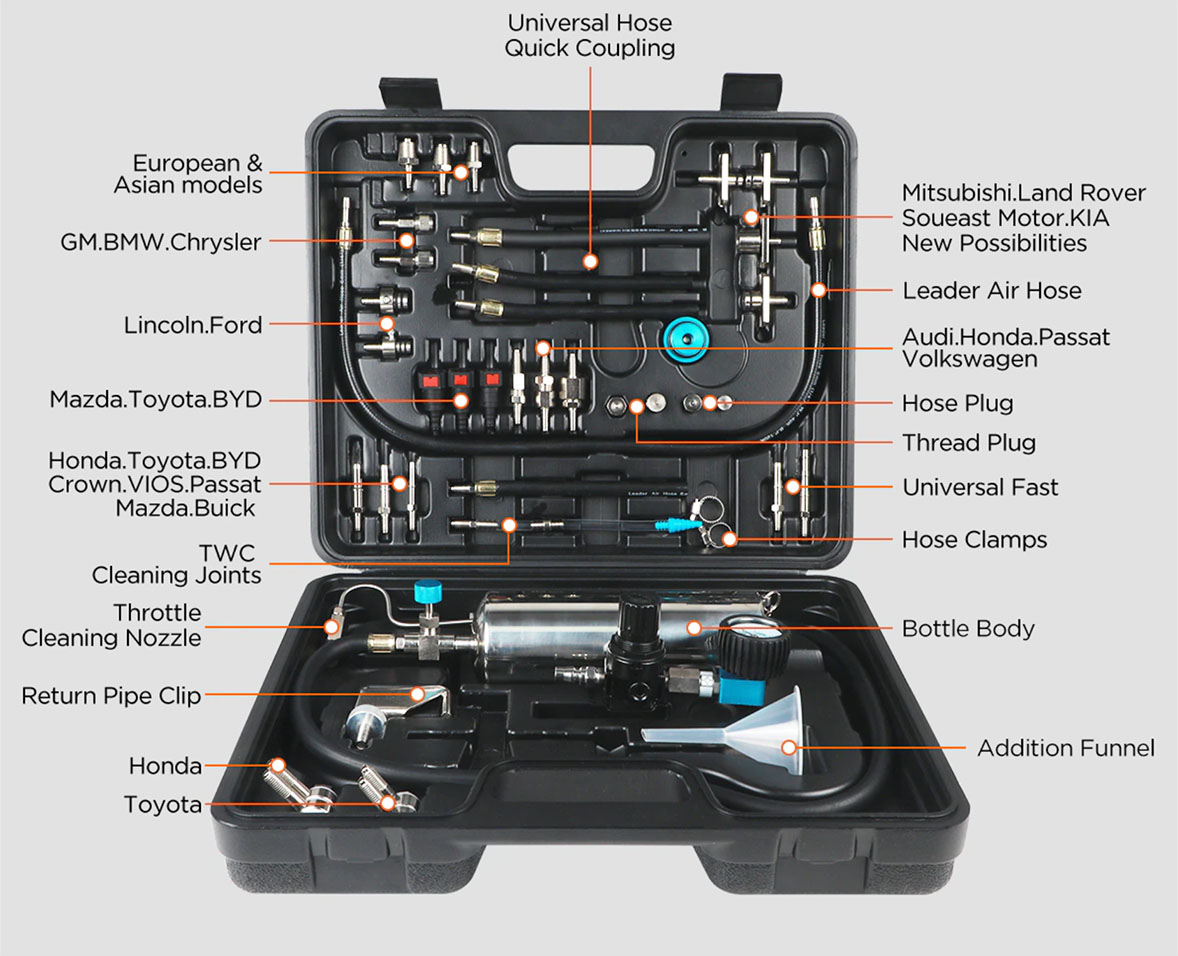 Universal Hose
Quick Coupling

European &
Asian models

GM.BMW.Chrysler

Lincoln.Ford

Mazda.Toyota.BYD

Honda.Toyota.BYD
Crown.VIOS.Passat
Mazda.Buick

TWC
Cleaning Joints

Throttle
Cleaning Nozzle

Return Pipe Clip

Honda

Toyota

Mitsubishi.Land Rover
Soueast Motor.KIA
New Possibilities

Leader Air Hose

Audi.Honda.Passat
Volkswagen

Hose Plug

Thread Plug

Universal Fast

Hose Clamps

Bottle Body

Addition Funnel